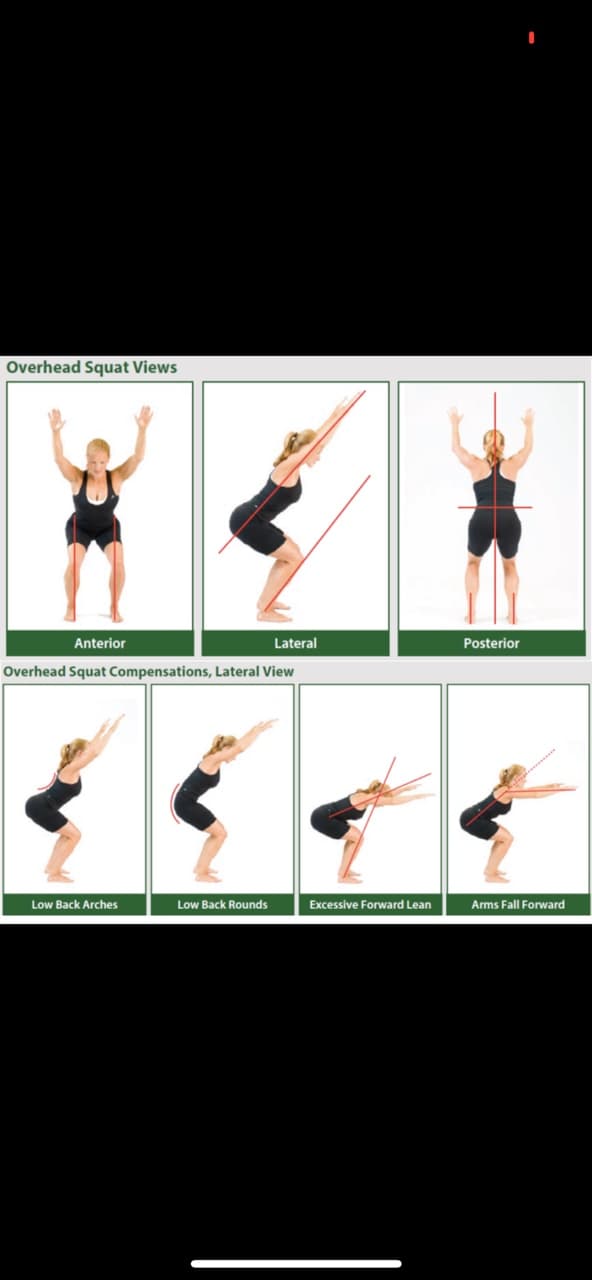 Overhead Squat Views

Anterior

Lateral

Posterior

Overhead Squat Compensations, Lateral View

Low Back Arches

Low Back Rounds

Excessive Forward Lean

Arms Fall Forward