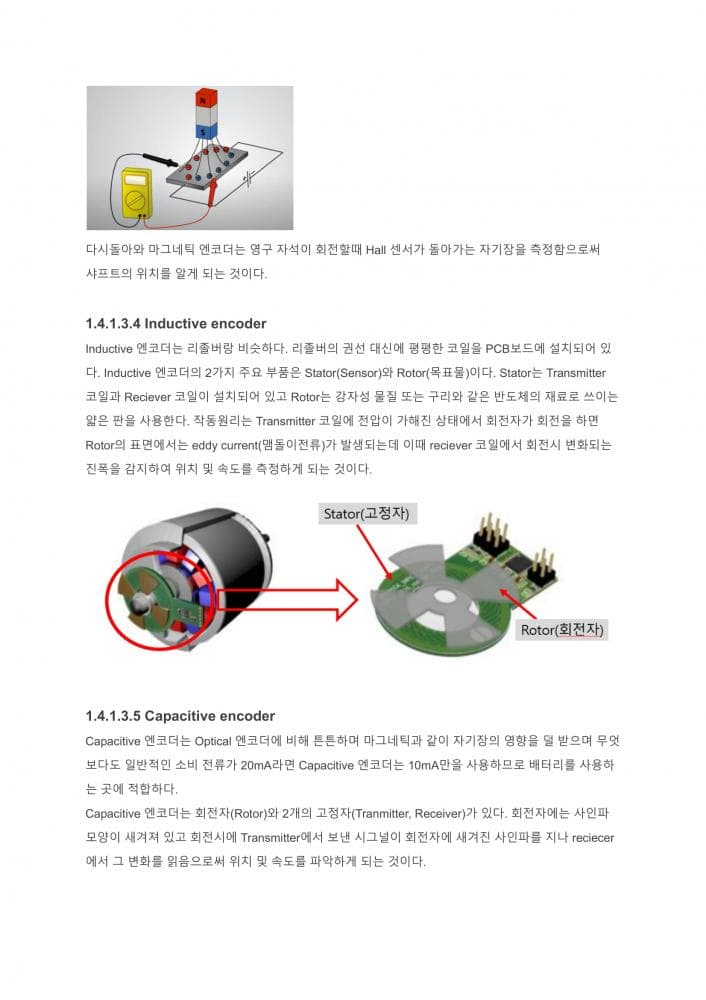 N

S

다시돌아와 마그네틱 엔코더는 영구 자석이 회전할때 Hall 센서가 돌아가는 자기장을 측정함으로써 샤프트의 위치를 알게 되는 것이다.

1.4.1.3.4 Inductive encoder

Inductive 엔코더는 리졸버랑 비슷하다. 리졸버의 권선 대신에 평평한 코일을 PCB보드에 설치되어 있다. Inductive 엔코더의 2가지 주요 부품은 Stator(Sensor)와 Rotor(목표물)이다. Stator는 Transmitter 코일과 Reciever 코일이 설치되어 있고 Rotor는 강자성 물질 또는 구리와 같은 반도체의 재료로 쓰이는 얇은 판을 사용한다. 작동원리는 Transmitter 코일에 전압이 가해진 상태에서 회전자가 회전을 하면 Rotor의 표면에서는 eddy current(맴돌이전류)가 발생되는데 이때 reciever 코일에서 회전시 변화되는 진폭을 감지하여 위치 및 속도를 측정하게 되는 것이다.

Stator(고정자)

Rotor(회전자)

1.4.1.3.5 Capacitive encoder

Capacitive 엔코더는 Optical 엔코더에 비해 튼튼하며 마그네틱과 같이 자기장의 영향을 덜 받으며 무엇보다도 일반적인 소비 전류가 20mA라면 Capacitive 엔코더는 10mA만을 사용하므로 배터리를 사용하는 곳에 적합하다.
Capacitive 엔코더는 회전자(Rotor)와 2개의 고정자(Tranmitter, Receiver)가 있다. 회전자에는 사인파 모양이 새겨져 있고 회전시에 Transmitter에서 보낸 시그널이 회전자에 새겨진 사인파를 지나 reciecer에서 그 변화를 읽음으로써 위치 및 속도를 파악하게 되는 것이다.