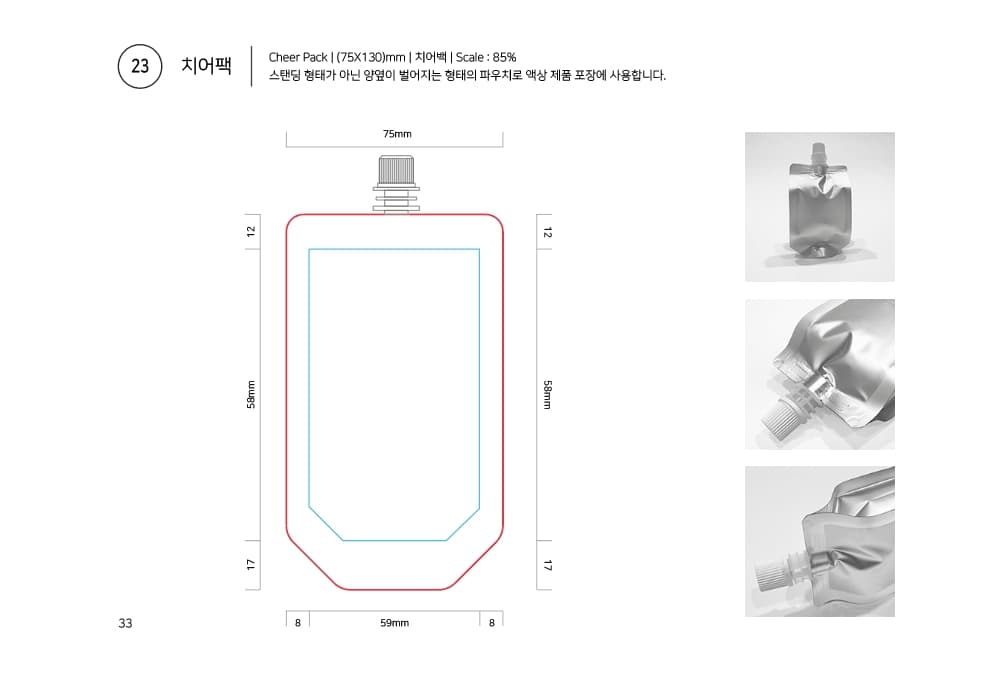 23 치어팩

Cheer Pack | (75X130)mm | 치어백 | Scale : 85%
스탠딩 형태가 아닌 양옆이 벌어지는 형태의 파우치로 액상 제품 포장에 사용합니다.

75mm

12

58mm

17

12

58mm

17

8

59mm

8

33